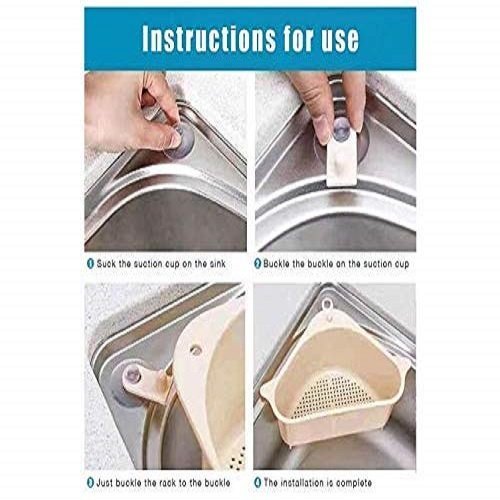 Instructions for use

1 Suck the suction cup on the sink

2 Buckle the buckle on the suction cup

3 Just buckle the rack to the buckle

4 The installation is complete