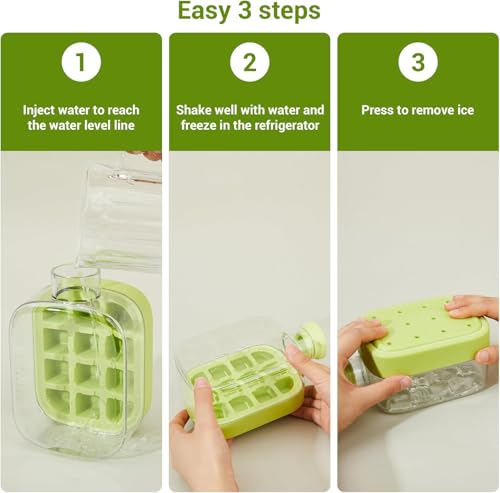 Easy 3 steps

1

Inject water to reach the water level line

2

Shake well with water and freeze in the refrigerator

3

Press to remove ice